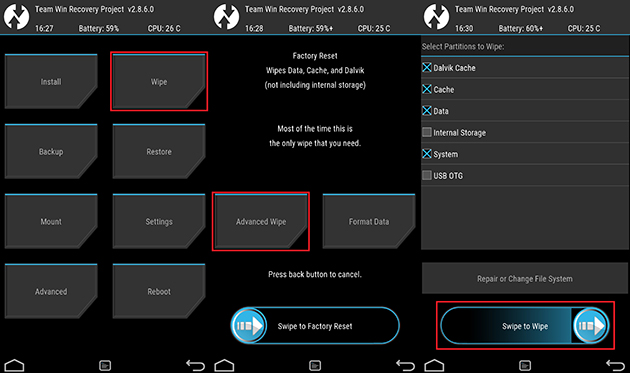 Team Win Recovery Project v2.8.6.0
16:27 Battery: 59% CPU: 26 C

Install

Wipe

Backup

Restore

Mount

Settings

Advanced

Reboot

Team Win Recovery Project v2.8.6.0
16:28 Battery: 59%+ CPU: 25 C

Factory Reset
Wipes Data, Cache, and Dalvik
(not including internal storage)

Most of the time this is
the only wipe that you need.

Advanced Wipe

Format Data

Press back button to cancel.

Swipe to Factory Reset

Team Win Recovery Project v2.8.6.0
16:30 Battery: 60%+ CPU: 25 C

Select Partitions to Wipe:

Dalvik Cache

Cache

Data

Internal Storage

System

USB OTG

Repair or Change File System

Swipe to Wipe