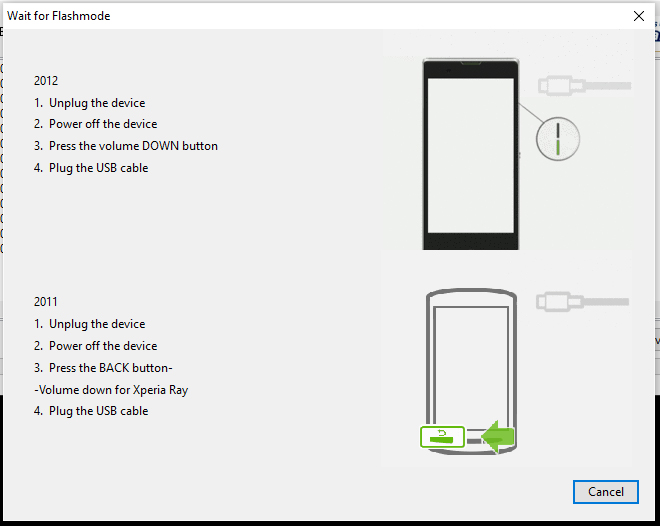 Wait for Flashmode

2012
1. Unplug the device
2. Power off the device
3. Press the volume DOWN button
4. Plug the USB cable

2011
1. Unplug the device
2. Power off the device
3. Press the BACK button-
-Volume down for Xperia Ray
4. Plug the USB cable

Cancel