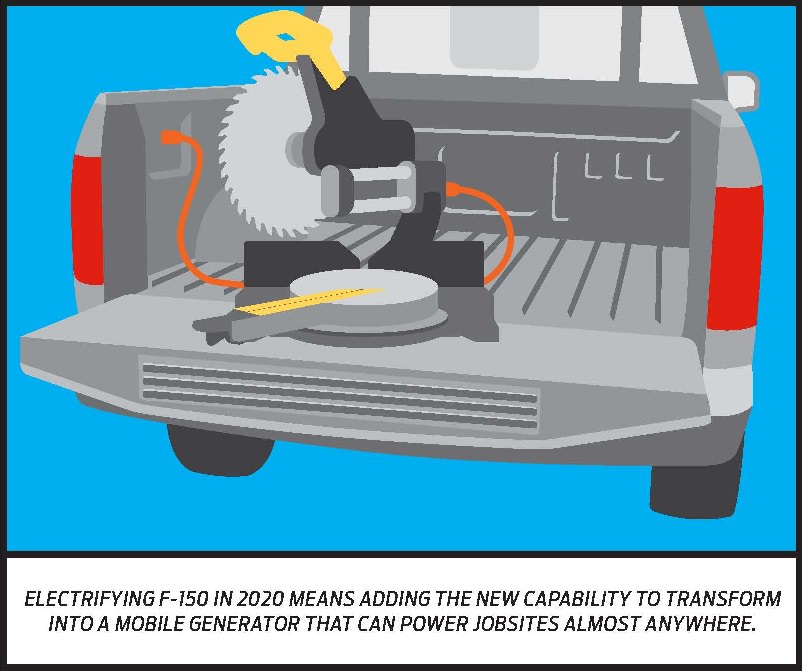 ELECTRIFYING F-150 IN 2020 MEANS ADDING THE NEW CAPABILITY TO TRANSFORM INTO A MOBILE GENERATOR THAT CAN POWER JOBSITES ALMOST ANYWHERE.