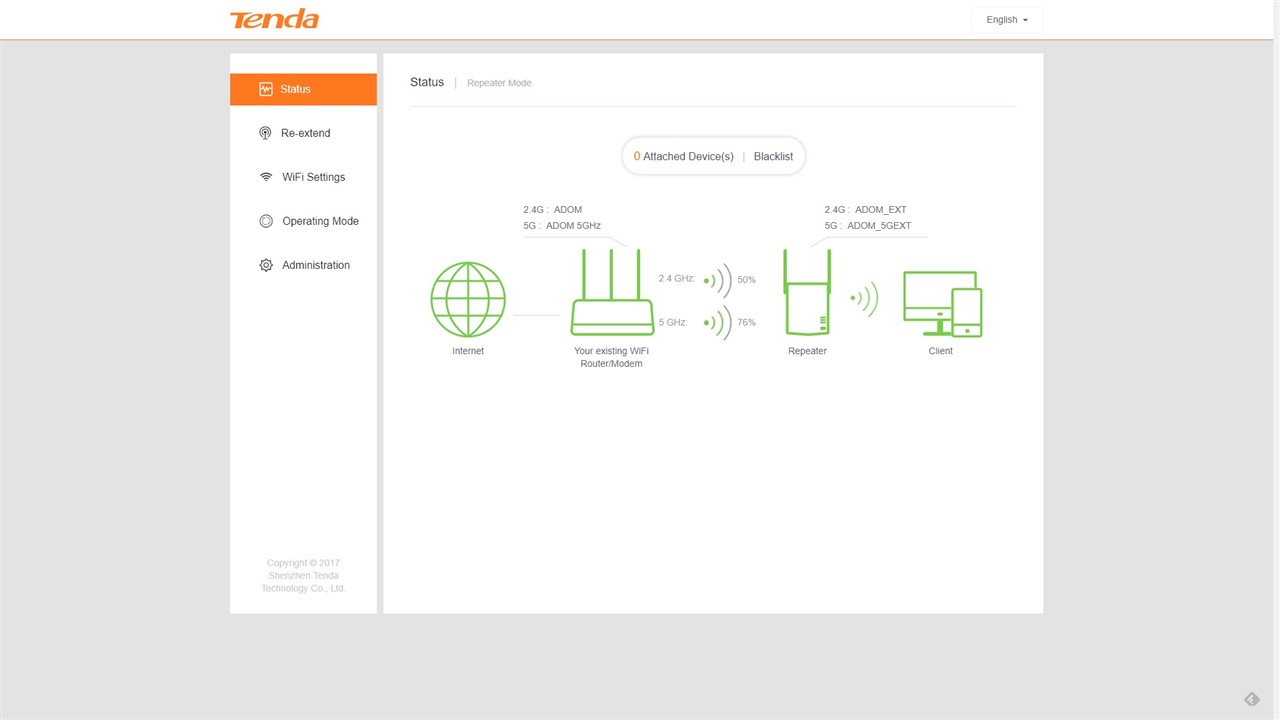 Tenda

English

Status

Re-extend

WiFi Settings

Operating Mode

Administration

Copyright © 2017 Shenzhen Tenda Technology Co., Ltd.

Status | Repeater Mode

0 Attached Device(s) | Blacklist

2.4G : ADOM
5G : ADOM 5GHz

2.4G : ADOM_EXT
5G : ADOM_5GEXT

2.4 GHz: 50%

5 GHz: 76%

Internet

Your existing WiFi Router/Modem

Repeater

Client